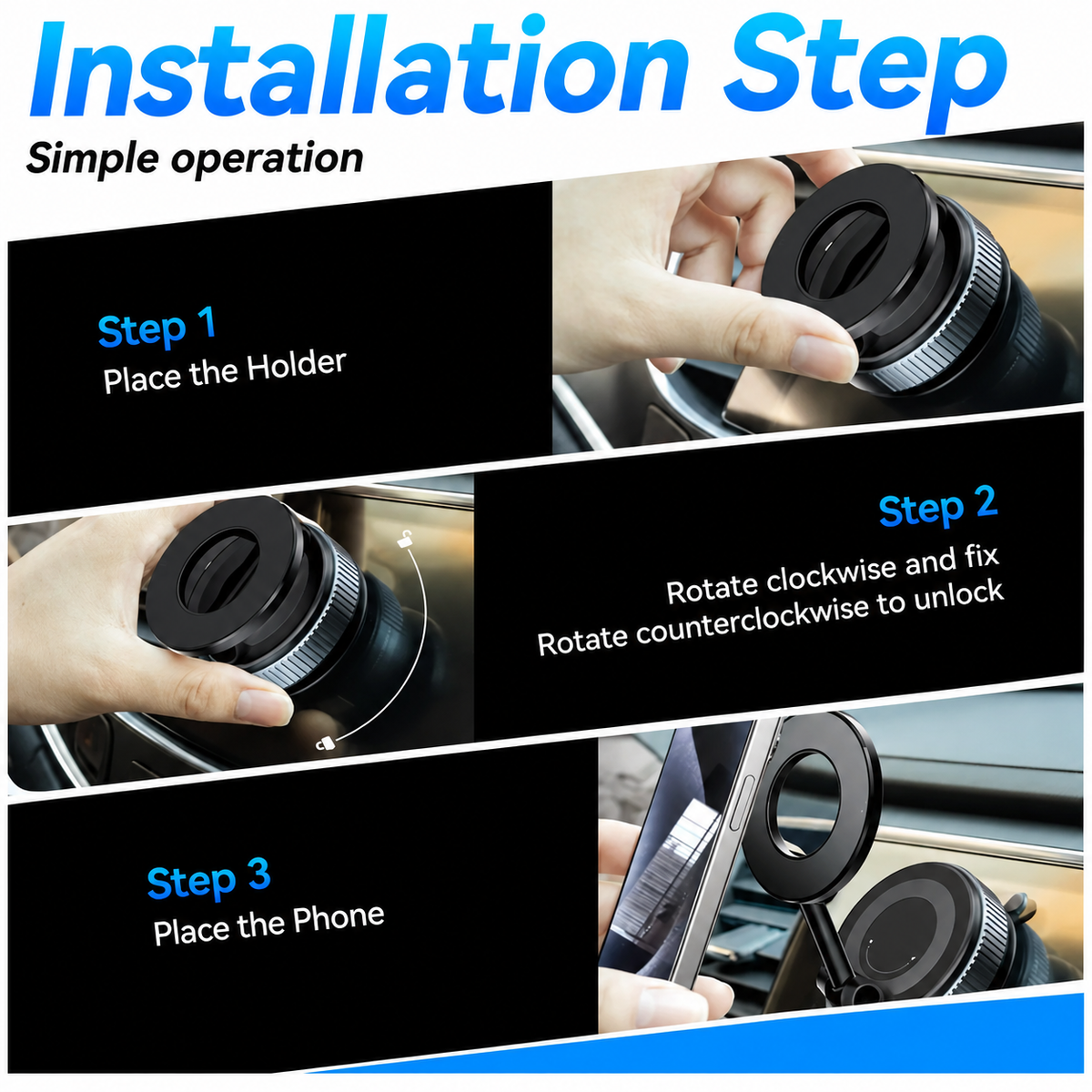 Installation Step

Simple operation

Step 1
Place the Holder

Step 2
Rotate clockwise and fix
Rotate counterclockwise to unlock

Step 3
Place the Phone